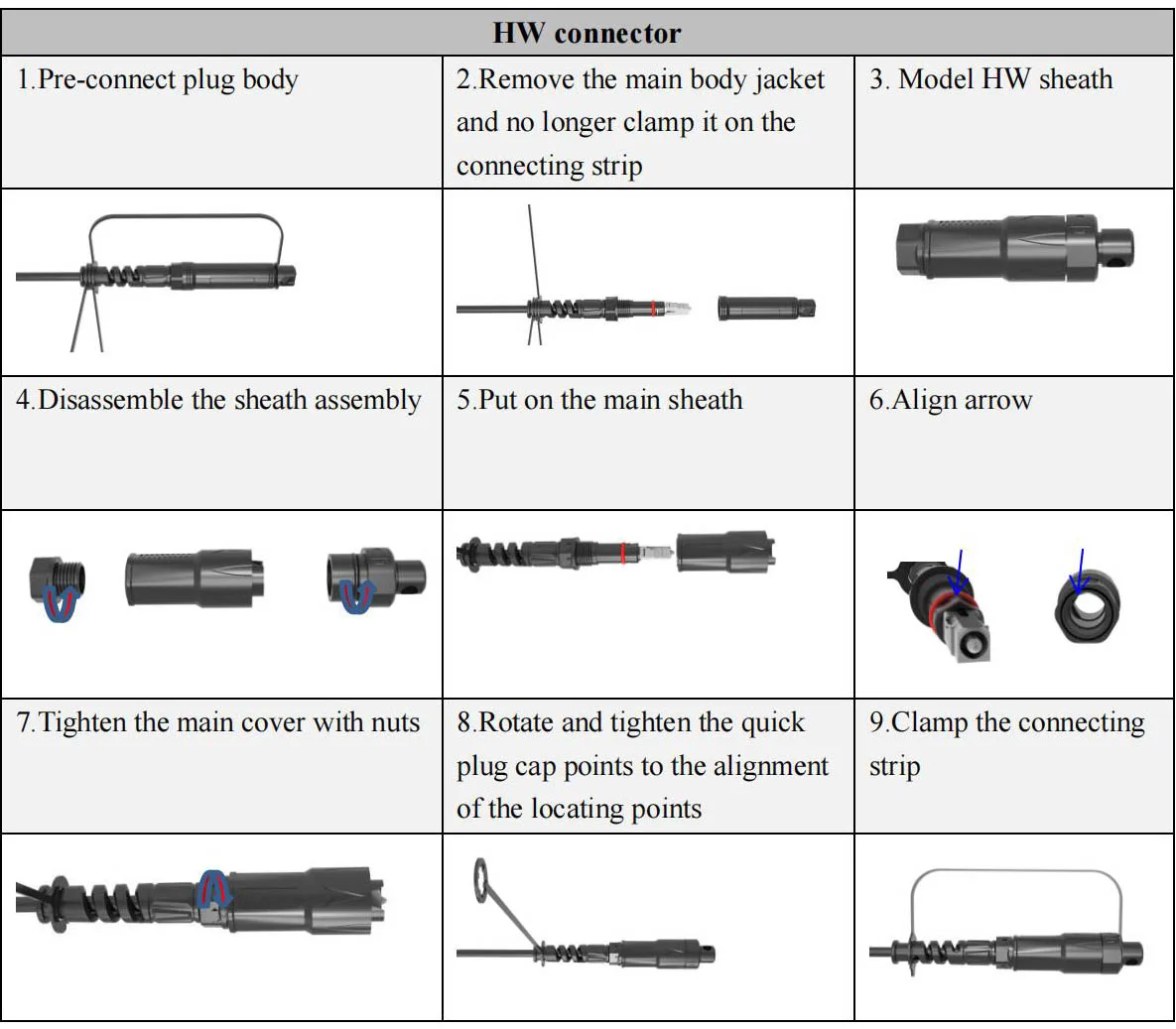 | HW connector | | |
|---|---|---|
| 1.Pre-connect plug body | 2.Remove the main body jacket and no longer clamp it on the connecting strip | 3. Model HW sheath |
| | | |
| 4.Disassemble the sheath assembly | 5.Put on the main sheath | 6.Align arrow |
| | | |
| 7.Tighten the main cover with nuts | 8.Rotate and tighten the quick plug cap points to the alignment of the locating points | 9.Clamp the connecting strip |
| | | |